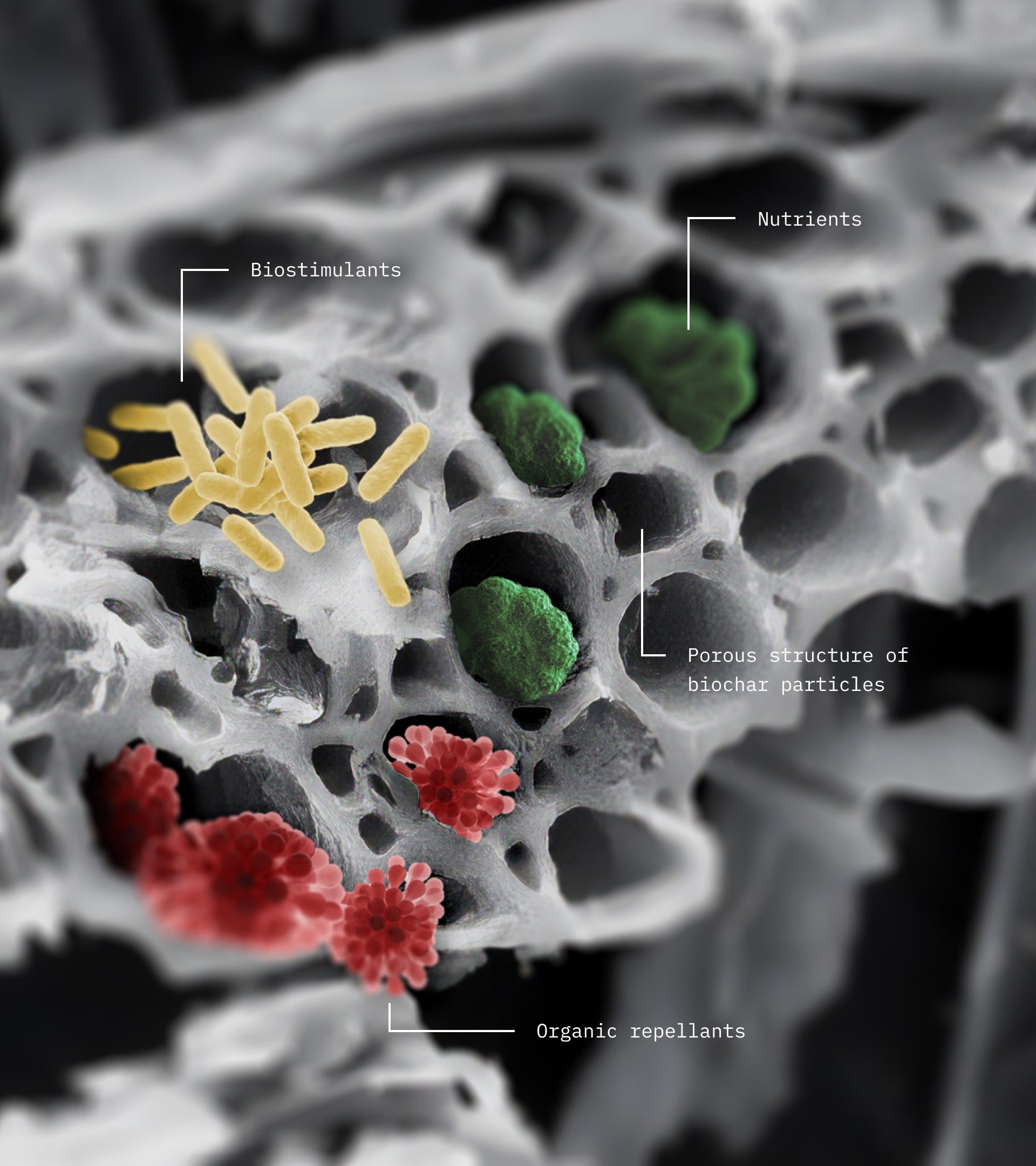 Nutrients

Biostimulants

Porous structure of biochar particles

Organic repellants